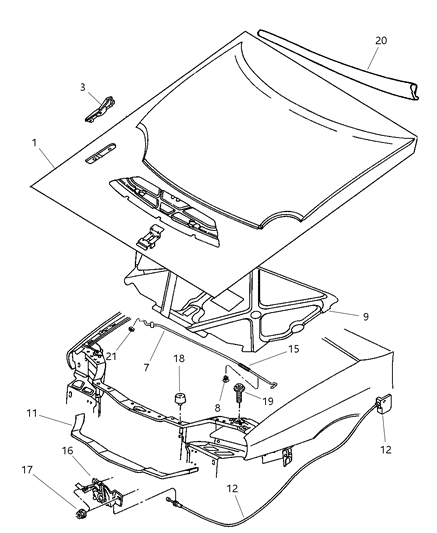 20
3
1
9
21
7
18
15
8
19
11
12
16
17
12