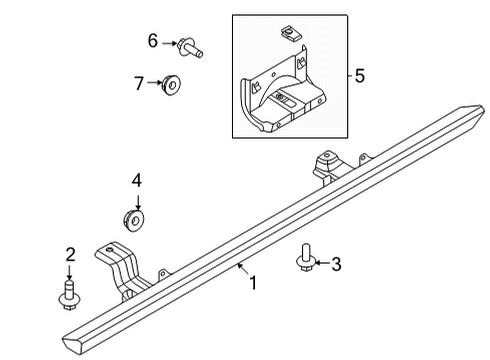 6
7
5
4
2
3
1