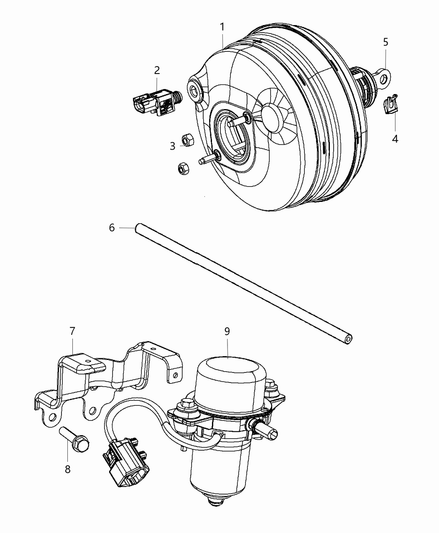 1
2
5
3
4
6
7
9
8