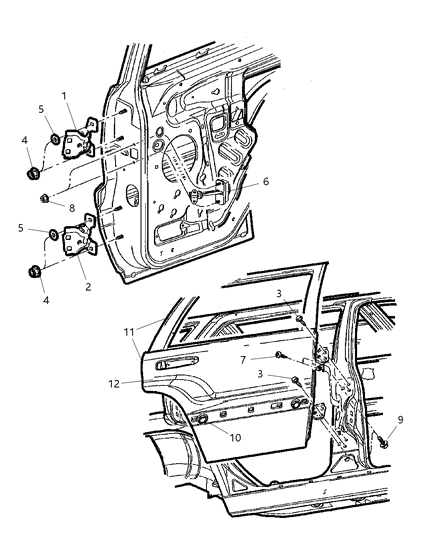 1
5
4
6
8
5
2
4
3
11
7
3
12
9
10