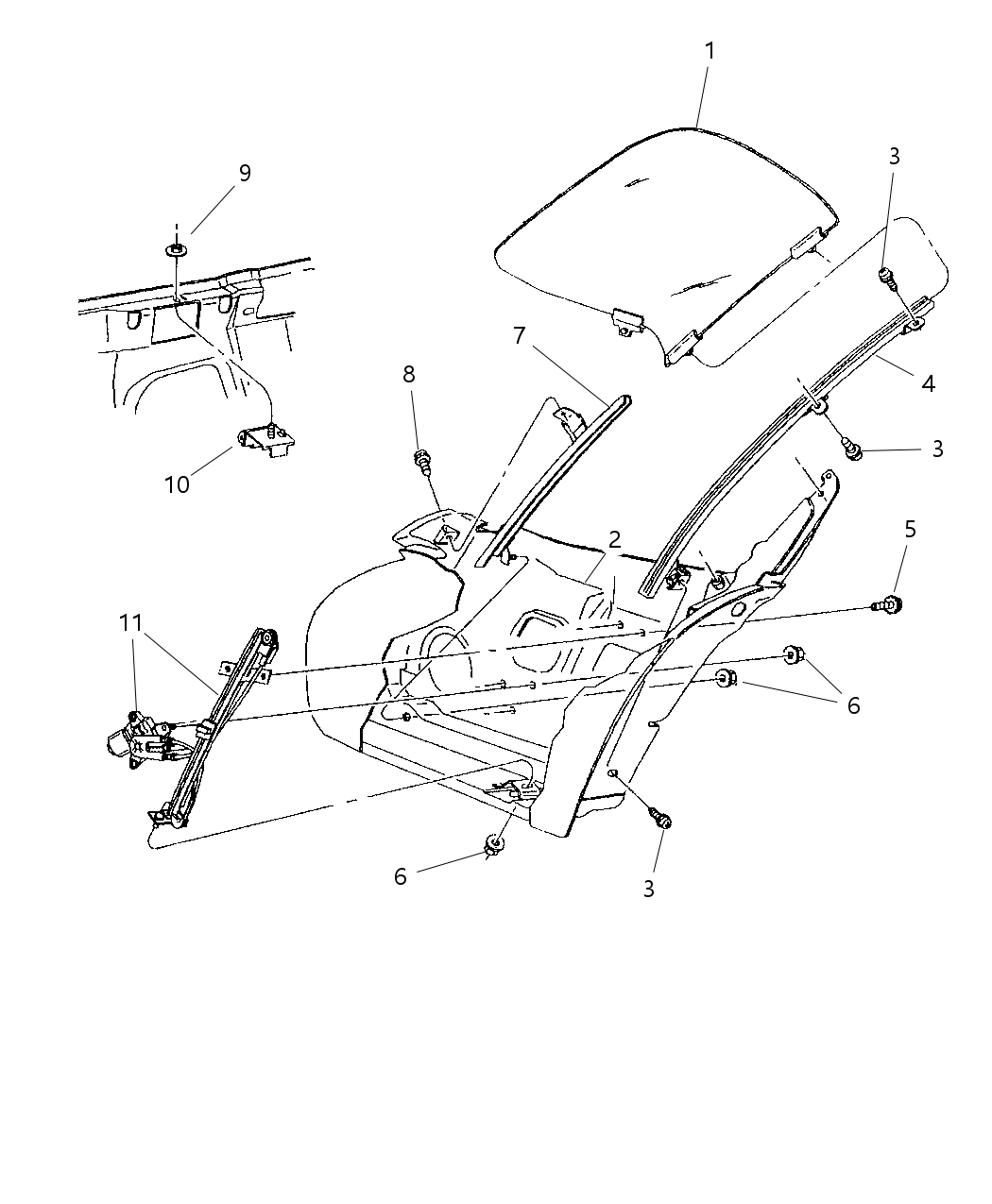 1
9
3
7
4
8
3
10
2
5
11
6
6
3