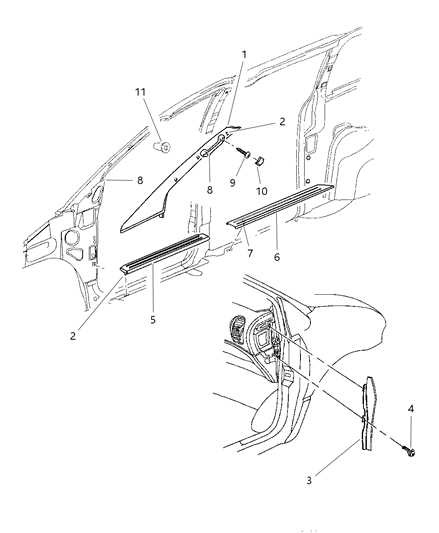 1
11
2
8
8
9
10
7
6
5
2
4
3