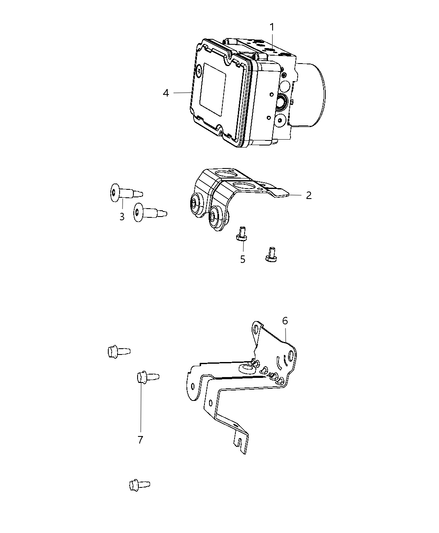 1
4
2
3
5
6
7