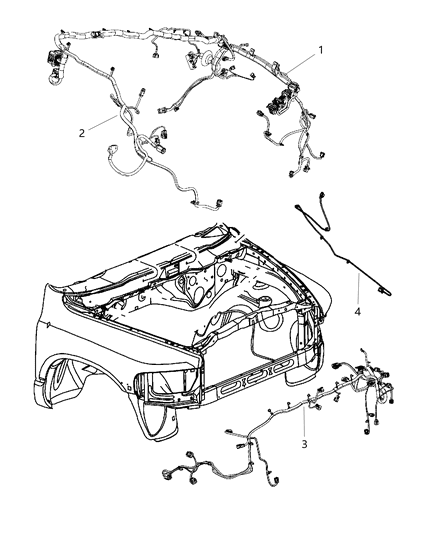 1
2
4
3