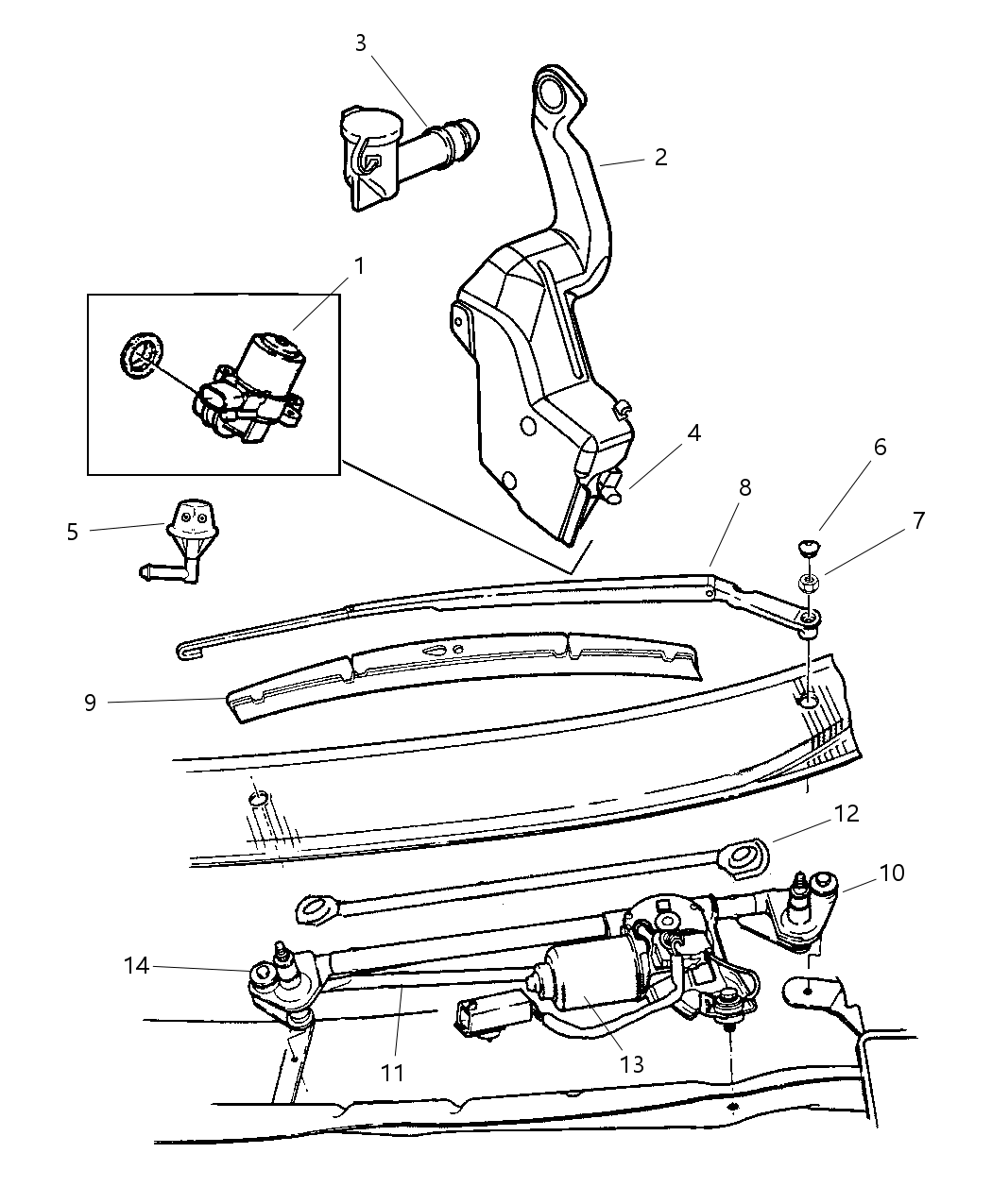 3
2
1
4
6
8
7
5
9
12
10
14
11
13