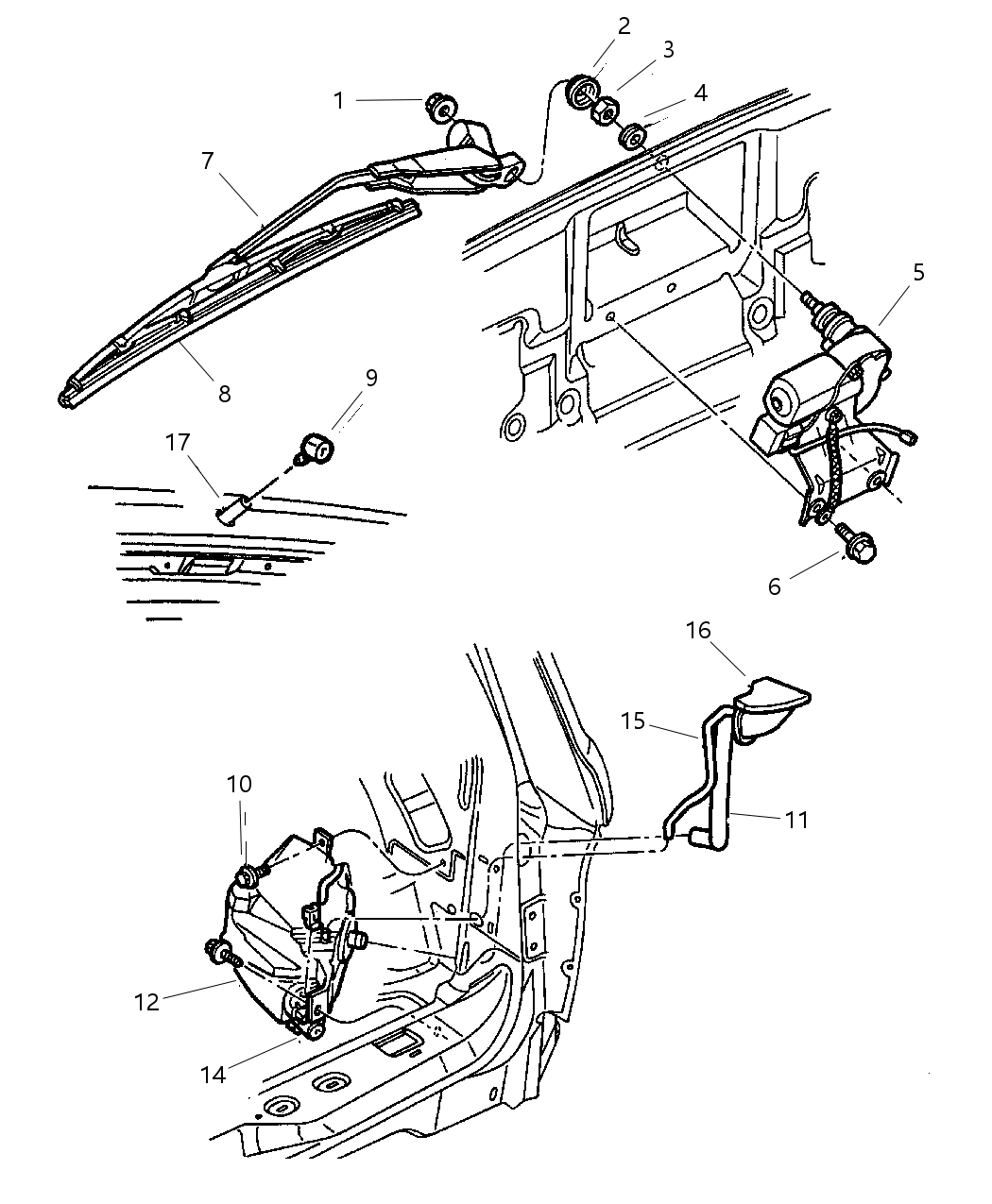 1
2
3
4
7
5
8
9
17
6
16
15
10
11
12
14