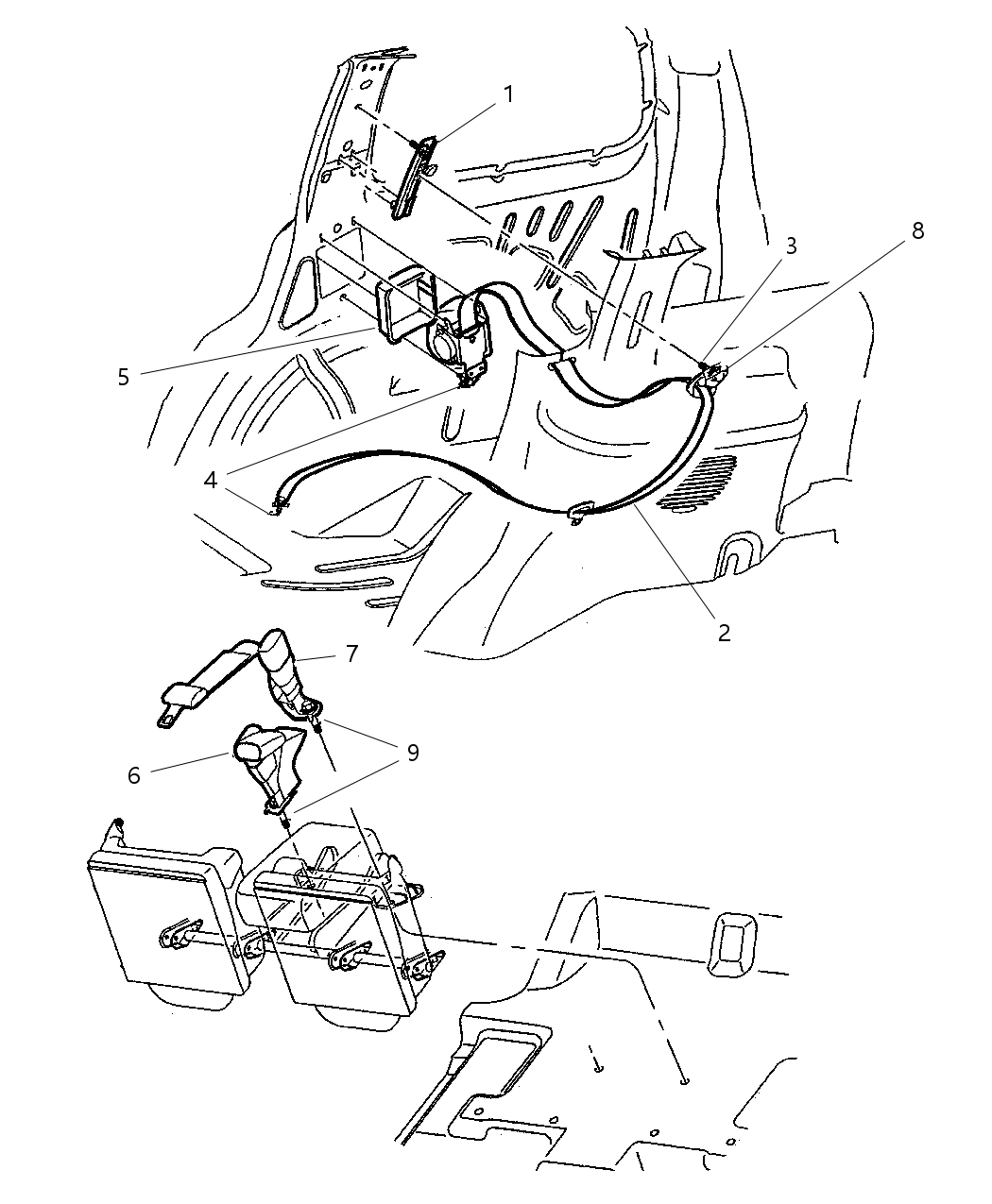 1
3
8
5
4
2
7
9
6