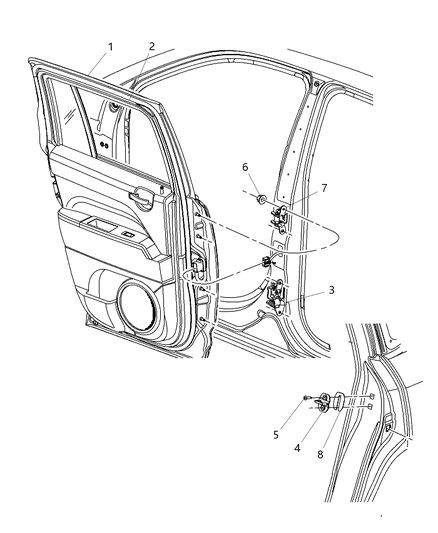 1
2
6
7
3
5
4
8