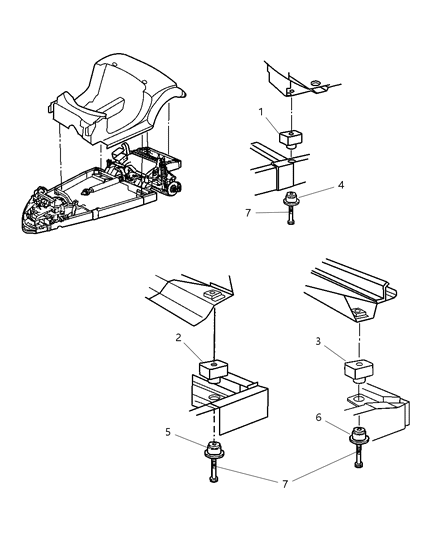 1
4
7
2
3
5
6
7