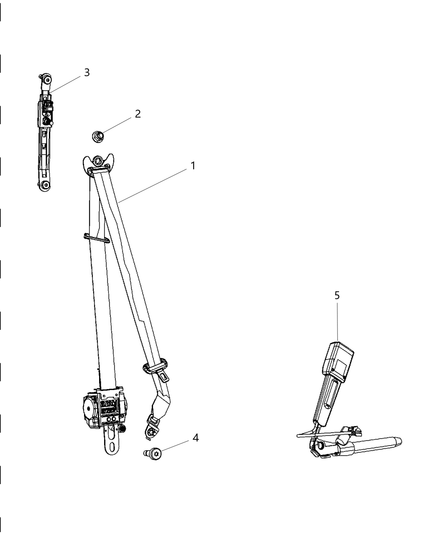 3
2
1
5
4