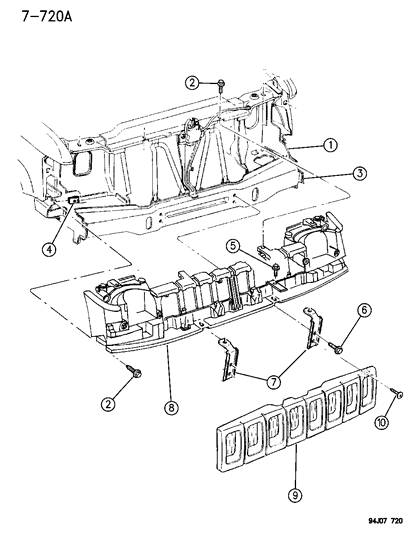 7-720A

2

1

3

4

5

6

7

2

8

10

9

94J07 720