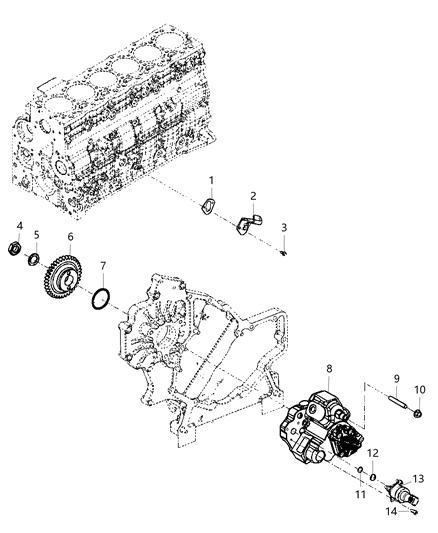 1
2
3
4
5
6
7
8
9
10
12
13
11
14