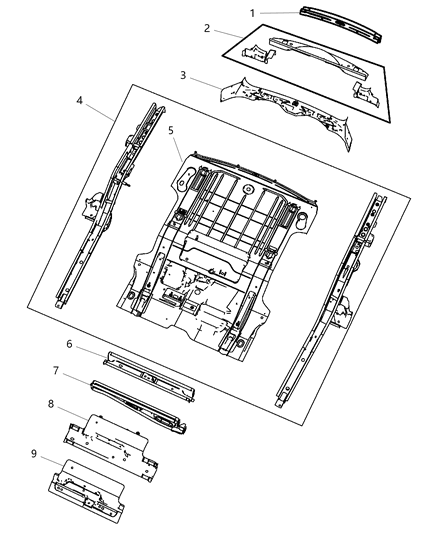 1
2
3
4
5
6
7
8
9