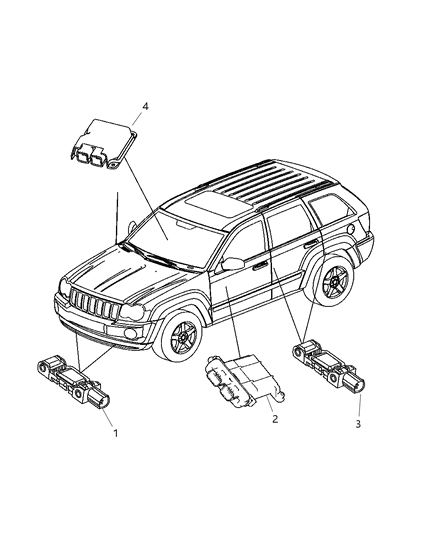 4
1
2
3