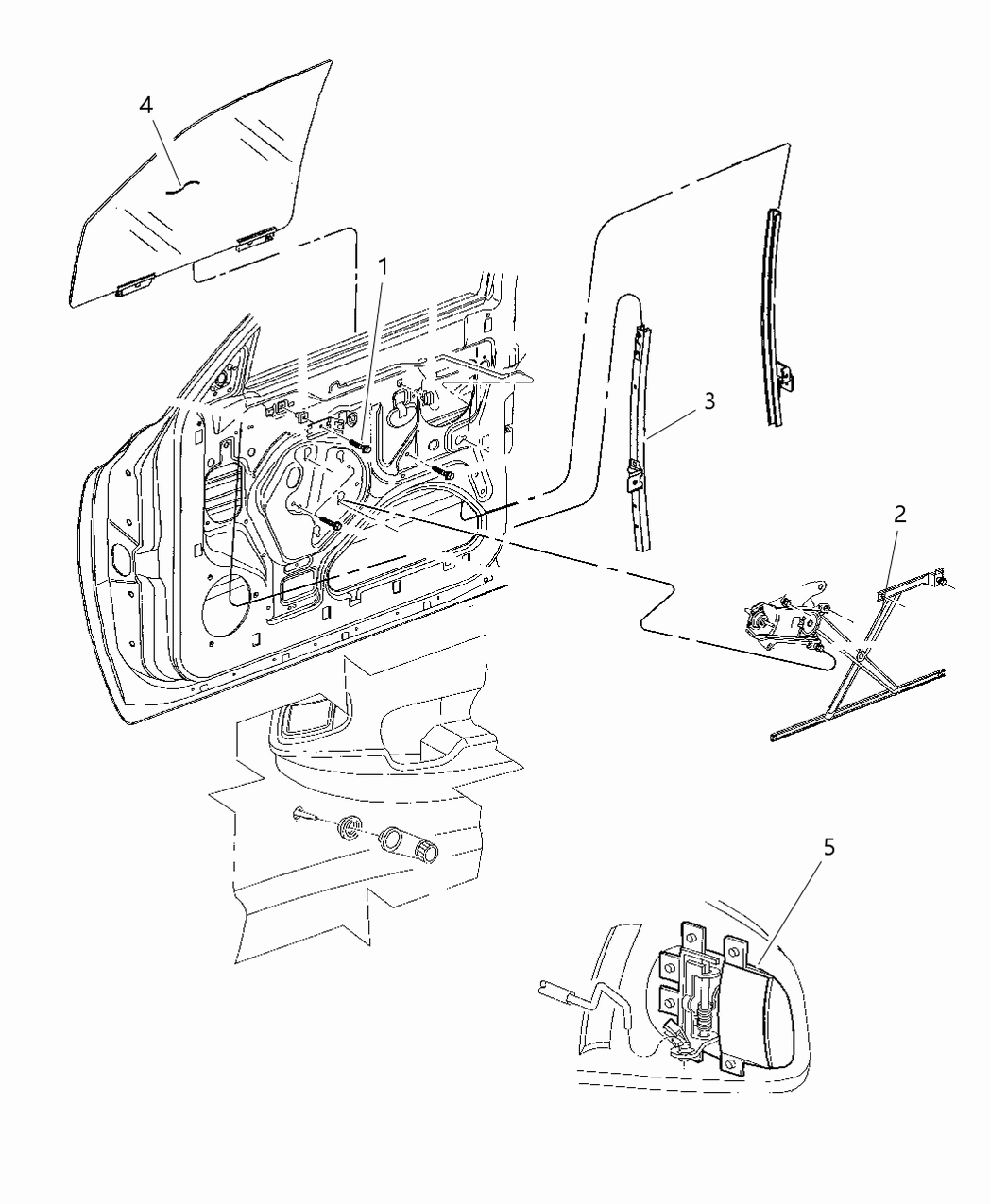 4
1
3
2
5