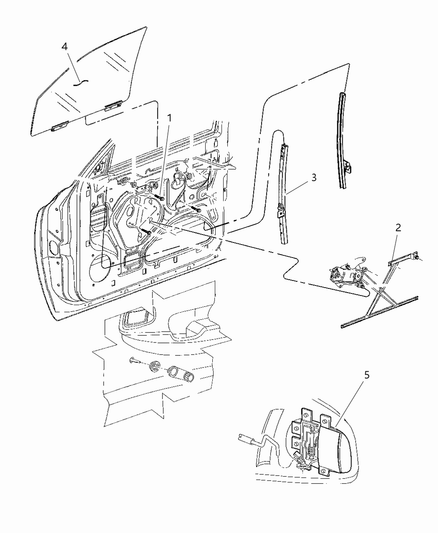 4
1
3
2
5