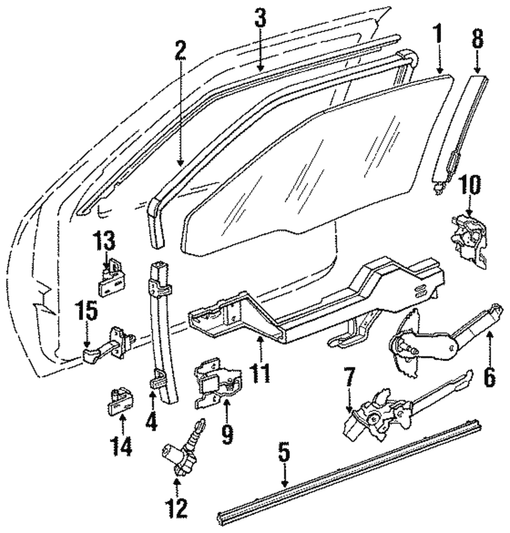 3
2
1
8
10
13
15
11
6
7
4
9
14
5
12