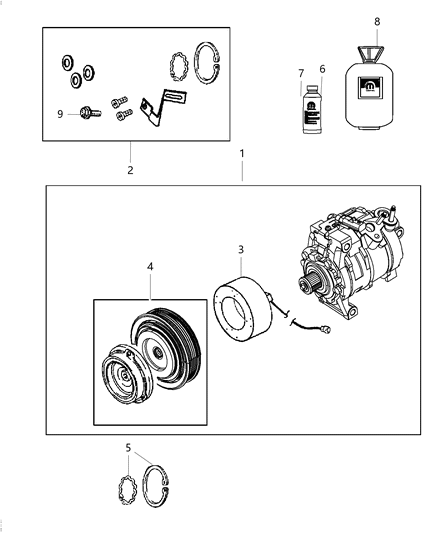 8
7
6
9
2
1
3
4
5