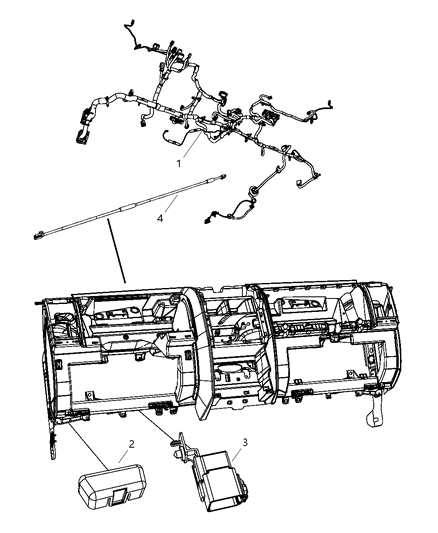 1
4
2
3