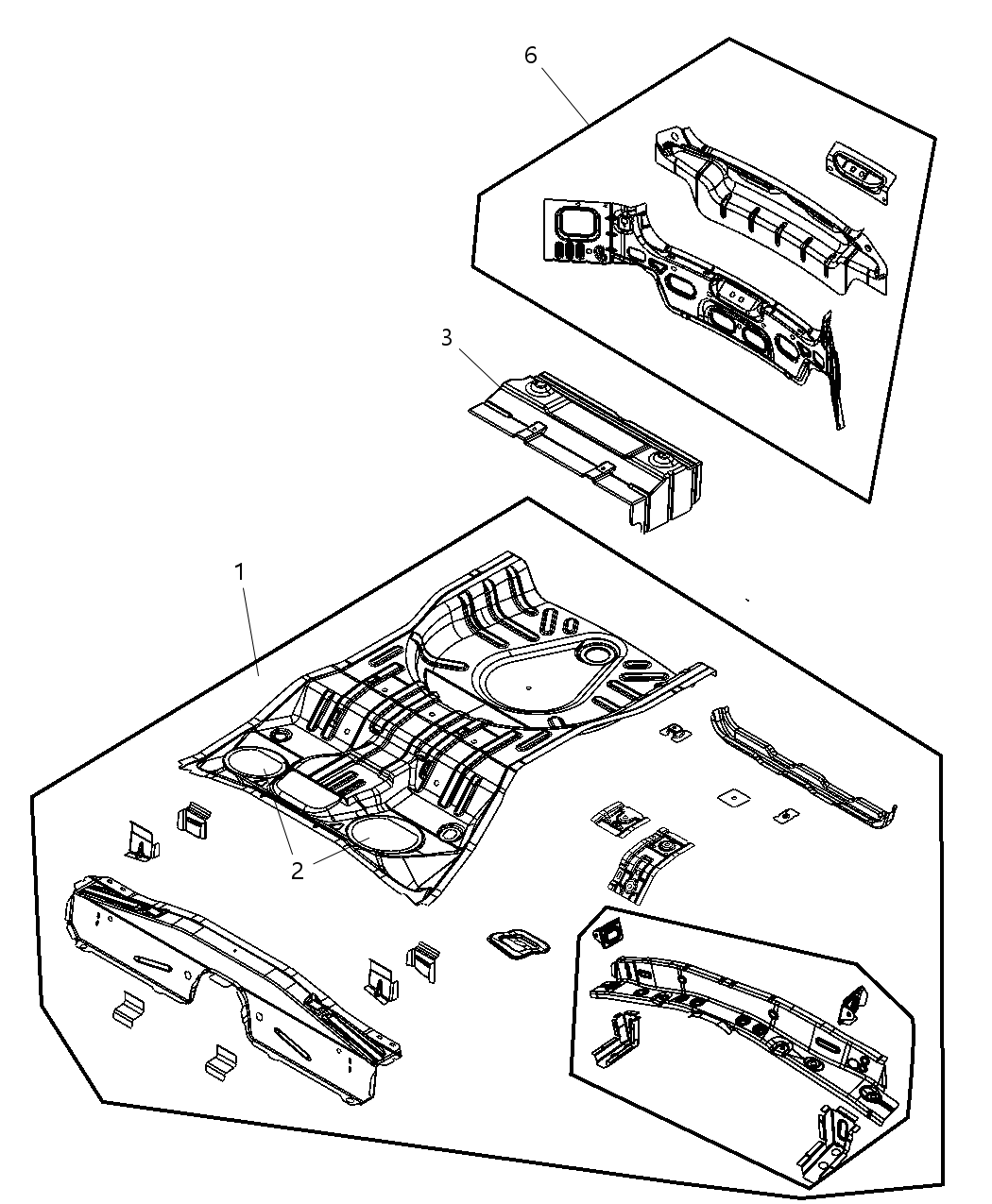 6

3

1

2