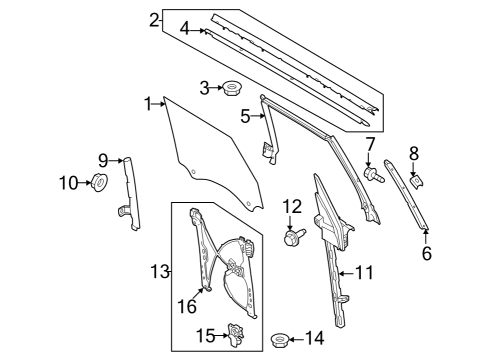 2
4
3
1
5
7
8
9
10
12
6
13
11
16
15
14