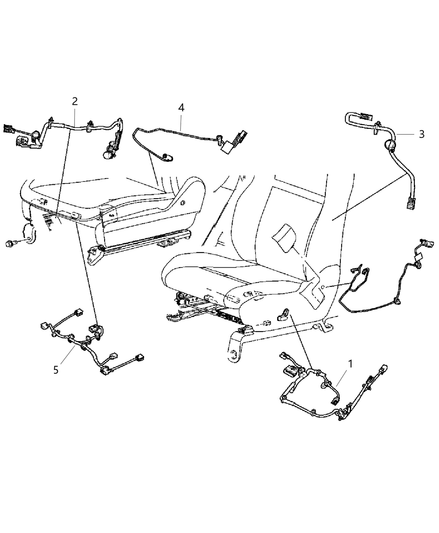 2
4
3
5
1