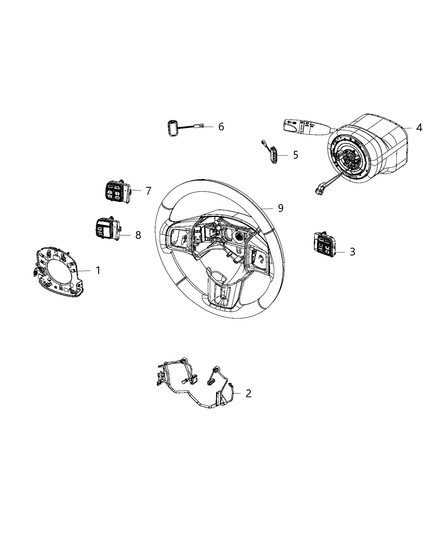 6
4
5
7
9
8
3
1
2