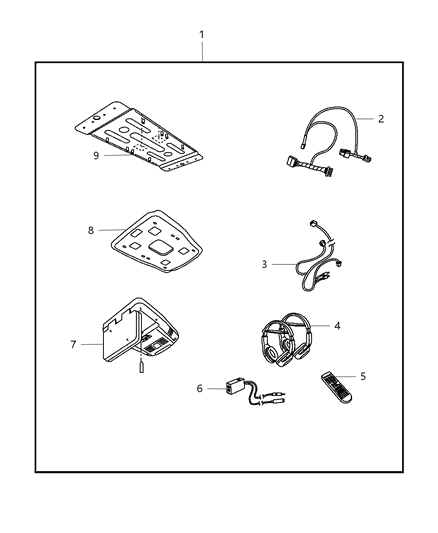 1
9
2
8
3
7
4
6
5