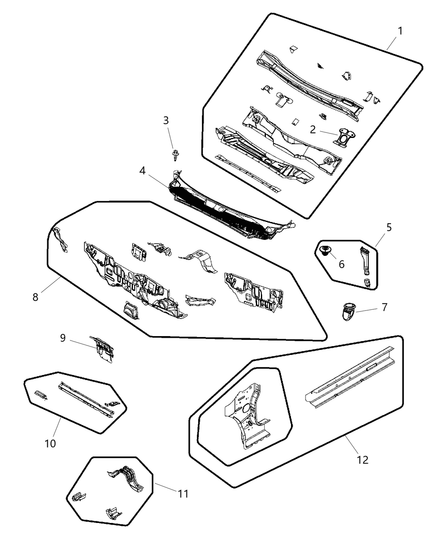 1
2
3
4
5
6
7
8
9
10
11
12