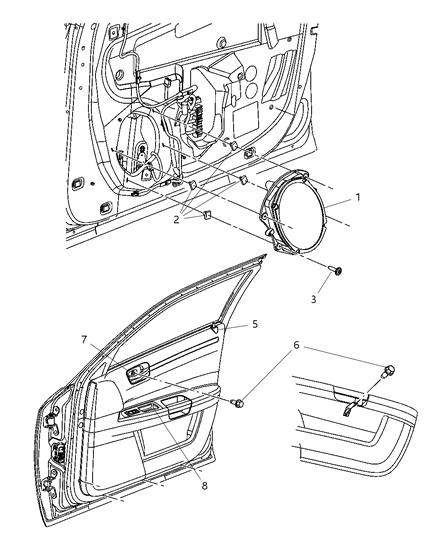 1
2
3
5
7
6
8