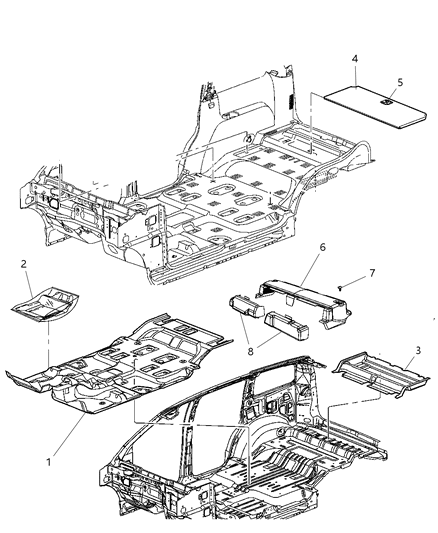 4
5
2
6
7
8
3
1