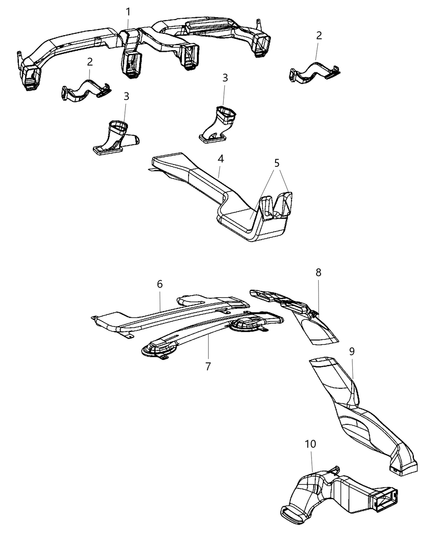 1
2
2
3
3
4
5
6
8
7
9
10