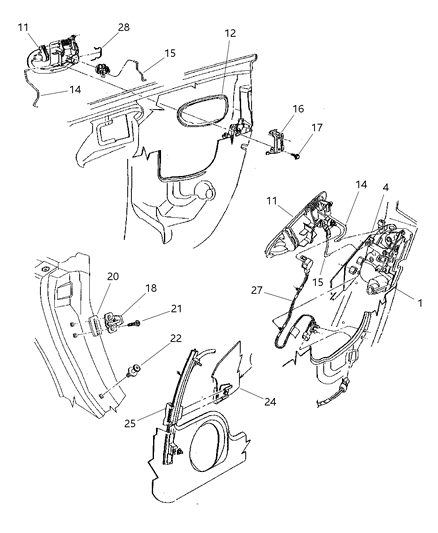 11
28
12
15
14
16
17
14
4
11
15
27
1
20
18
21
22
24
25