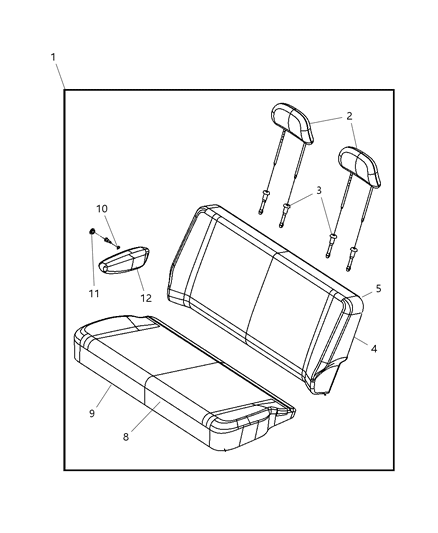 1
2
3
10
11
12
5
4
9
8