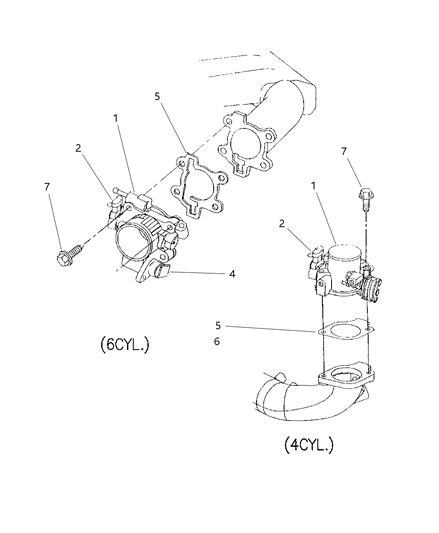 5
1
2
7
4
(6CYL.)
7
1
2
5
6
(4CYL.)