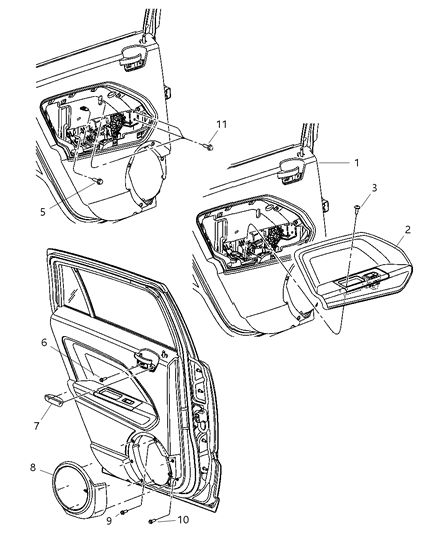 11
1
3
2
5
6
7
8
9
10