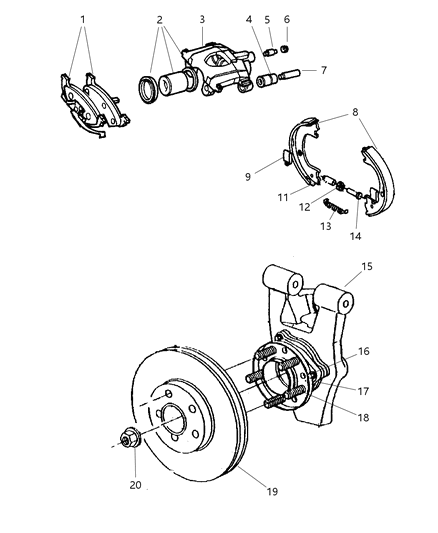 1
2
3
4
5
6
7
8
9
11
12
13
14
15
16
17
18
19
20