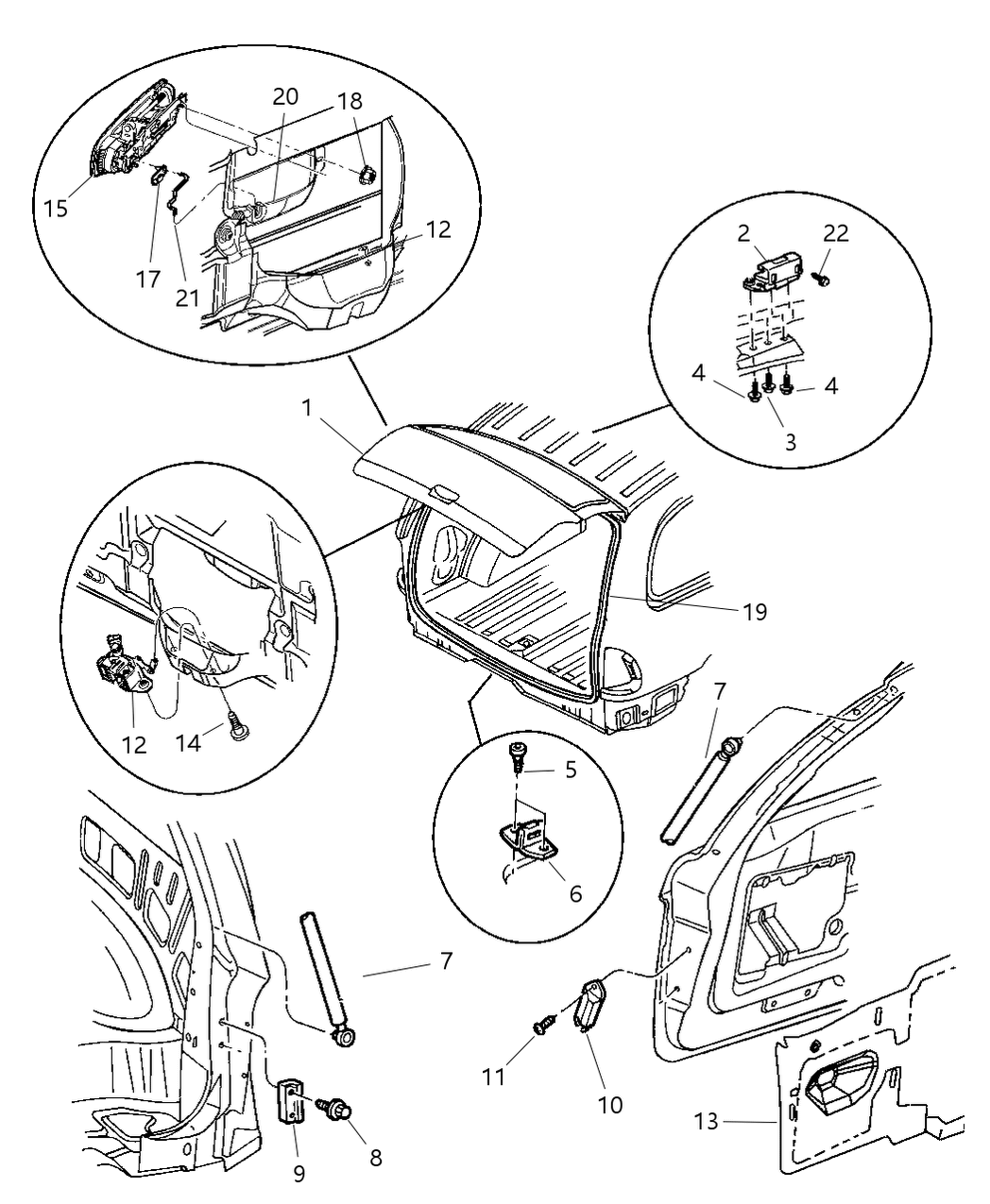 20
18
15
17
21
12
2
22
4
4
3
1
19
12
14
5
6
7
7
11
10
13
9
8