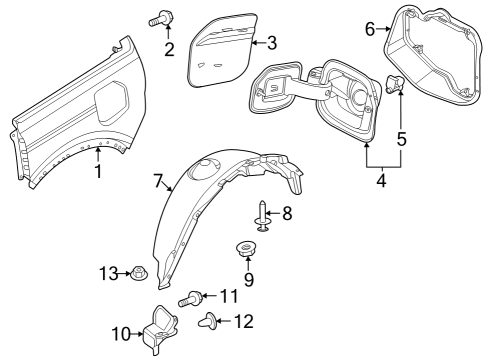 2
3
6
1
5
4
7
8
9
13
11
12
10