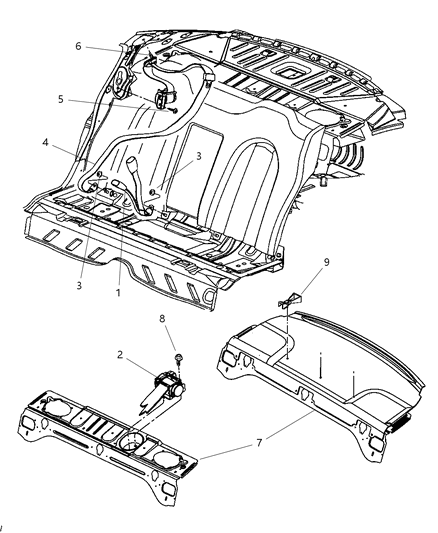 6
5
4
3
3
1
9
8
2
7