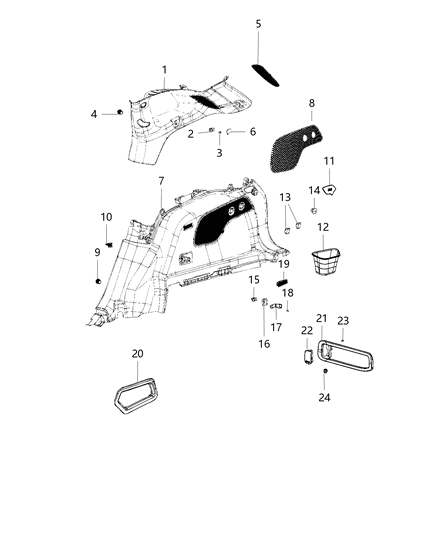 5
1
4
2
6
3
8
11
7
14
13
10
12
9
19
15
18
17
16
21
23
22
20
24