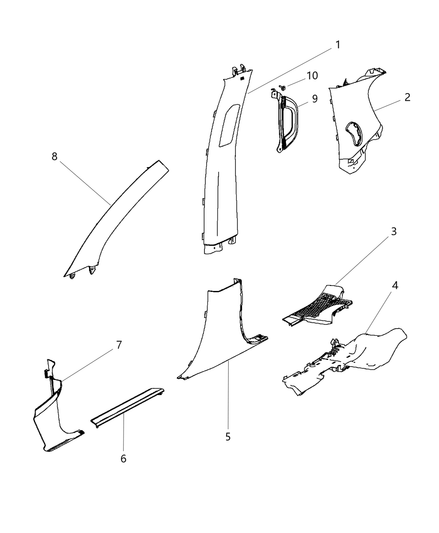 1
10
9
2
8
3
4
7
5
6