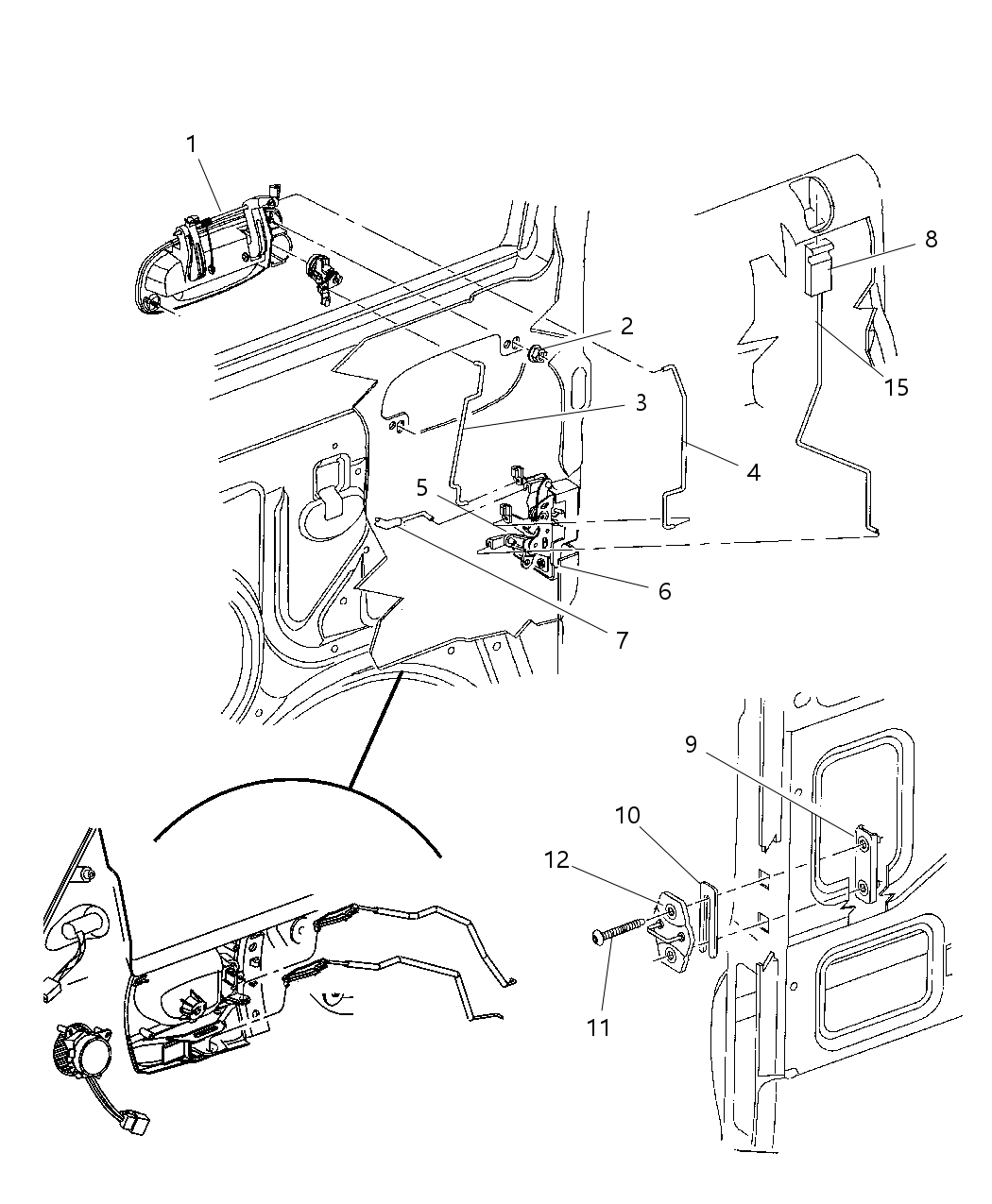 1
2
3
4
5
6
7
8
15
9
10
12
11