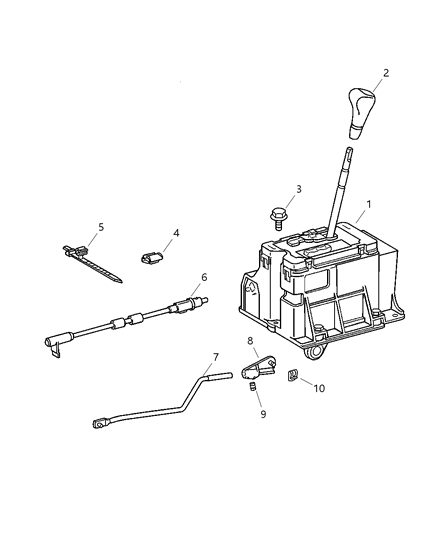 2
3
1
5
4
6
8
7
10
9