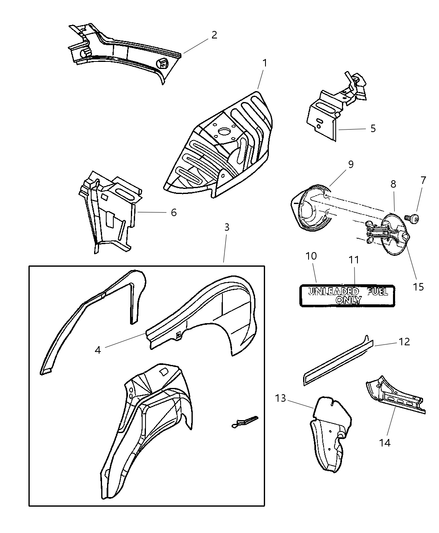 2
1
5
9
8
7
6
3
10
11
15
UNLEADED FUEL ONLY
4
12
13
14