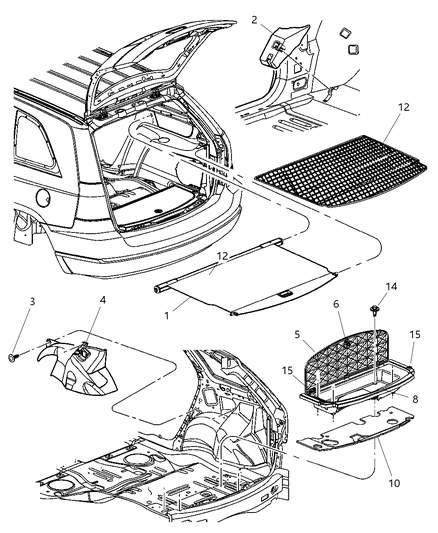 2
12
12
1
3
4
14
6
5
15
15
8
10