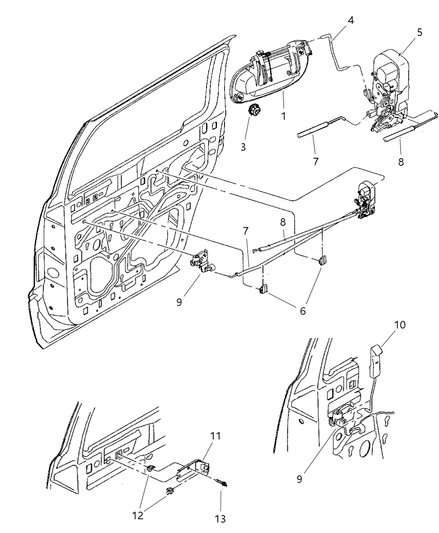 4
5
1
3
7
8
7
8
9
6
10
11
9
12
13