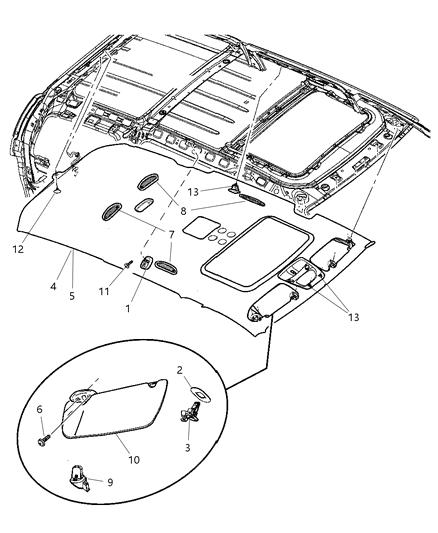 13
8
7
12
4
5
11
1
13
2
6
3
10
9