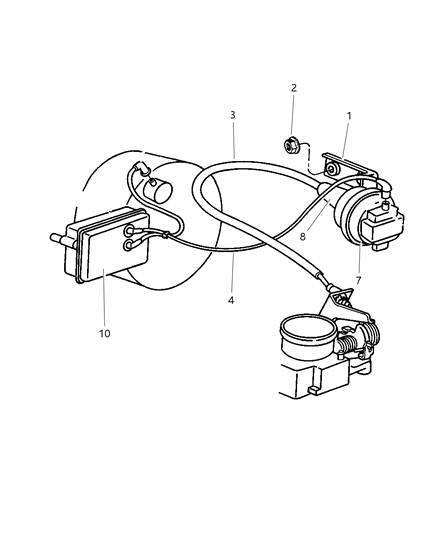 2
3
1
8
7
4
10