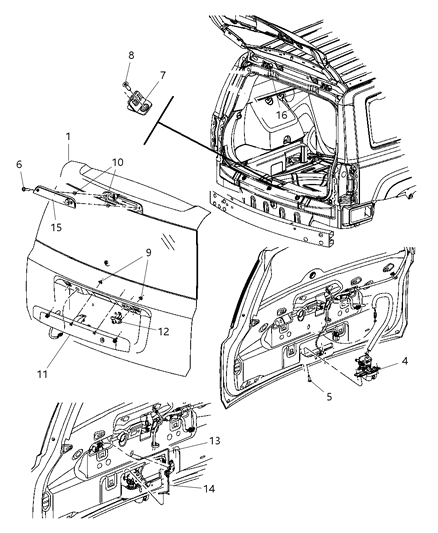 8
7
16
1
6
10
15
9
12
11
4
5
13
14